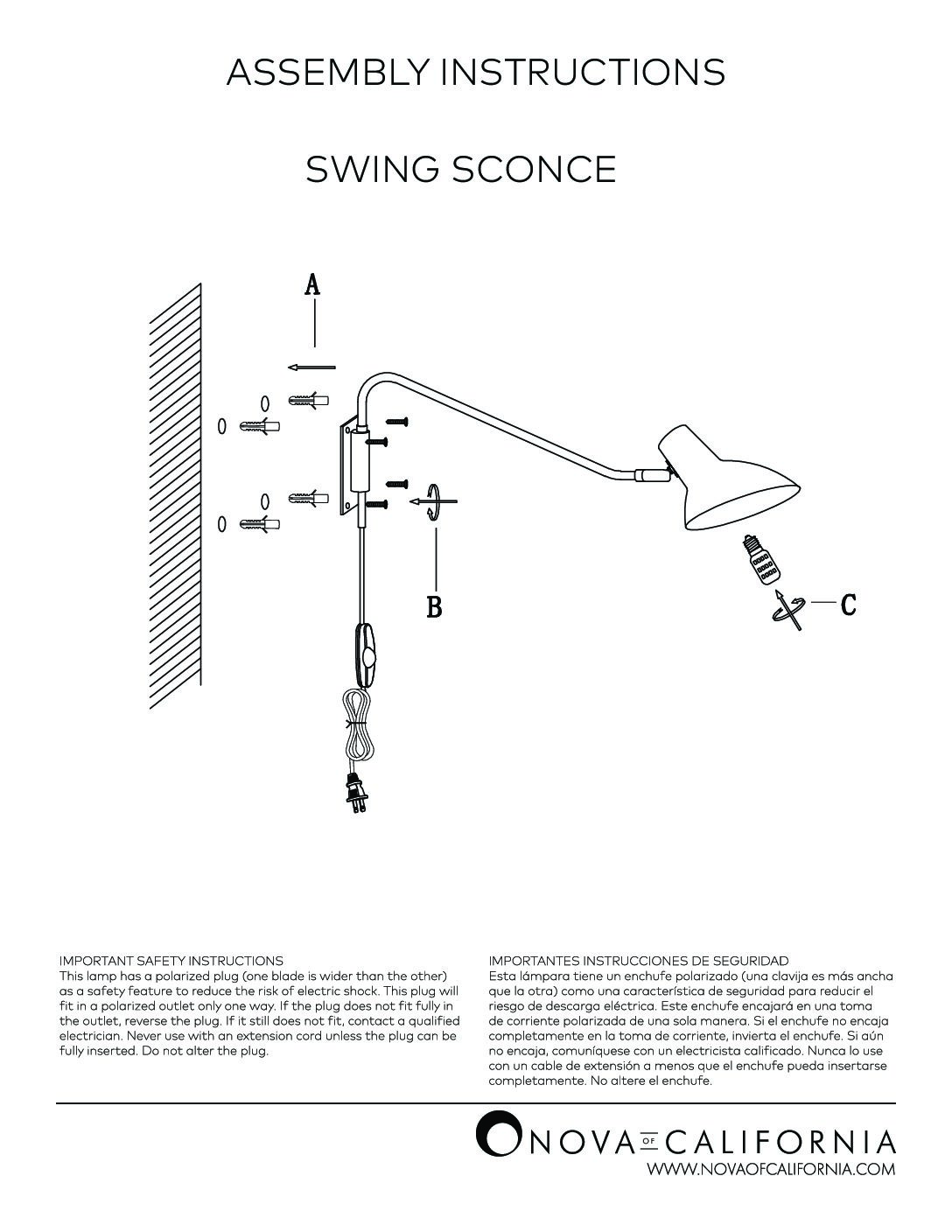 ASSEMBLY INSTRUCTIONS

SWING SCONCE

A

B

C

IMPORTANT SAFETY INSTRUCTIONS
This lamp has a polarized plug (one blade is wider than the other) as a safety feature to reduce the risk of electric shock. This plug will fit in a polarized outlet only one way. If the plug does not fit fully in the outlet, reverse the plug. If it still does not fit, contact a qualified electrician. Never use with an extension cord unless the plug can be fully inserted. Do not alter the plug.

IMPORTANTES INSTRUCCIONES DE SEGURIDAD
Esta lámpara tiene un enchufe polarizado (una clavija es más ancha que la otra) como una característica de seguridad para reducir el riesgo de descarga eléctrica. Este enchufe encajará en una toma de corriente polarizada de una sola manera. Si el enchufe no encaja completamente en la toma de corriente, invierta el enchufe. Si aún no encaja, comuníquese con un electricista calificado. Nunca lo use con un cable de extensión a menos que el enchufe pueda insertarse completamente. No altere el enchufe.

NOVA OF CALIFORNIA
WWW.NOVAOFCALIFORNIA.COM