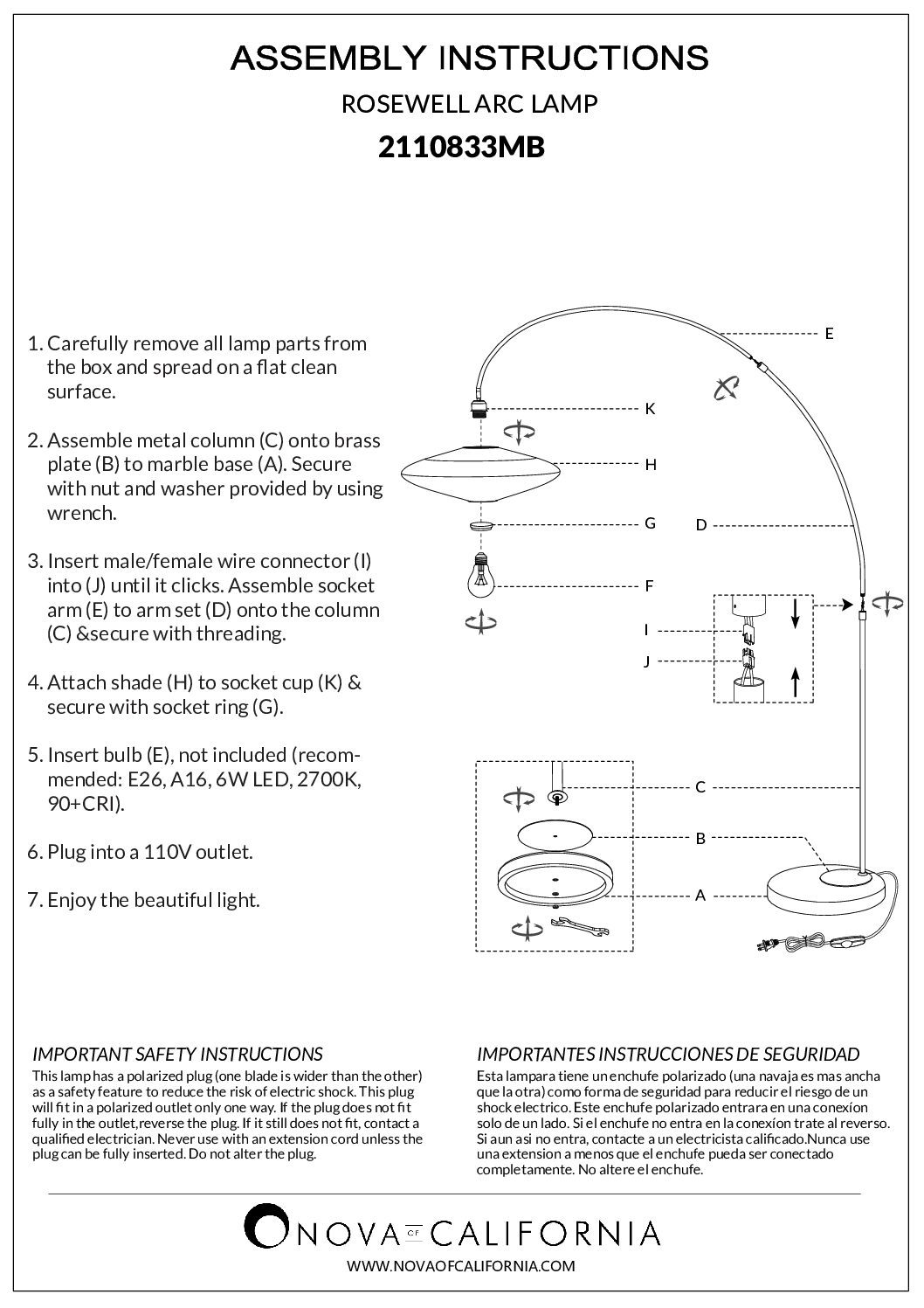 ASSEMBLY INSTRUCTIONS

ROSEWELL ARC LAMP

2110833MB

1. Carefully remove all lamp parts from the box and spread on a flat clean surface.

2. Assemble metal column (C) onto brass plate (B) to marble base (A). Secure with nut and washer provided by using wrench.

3. Insert male/female wire connector (I) into (J) until it clicks. Assemble socket arm (E) to arm set (D) onto the column (C) &secure with threading.

4. Attach shade (H) to socket cup (K) & secure with socket ring (G).

5. Insert bulb (E), not included (recommended: E26, A16, 6W LED, 2700K, 90+CRI).

6. Plug into a 110V outlet.

7. Enjoy the beautiful light.

E
K
H
G
D
F
I
J
C
B
A

IMPORTANT SAFETY INSTRUCTIONS
This lamp has a polarized plug (one blade is wider than the other) as a safety feature to reduce the risk of electric shock. This plug will fit in a polarized outlet only one way. If the plug does not fit fully in the outlet,reverse the plug. If it still does not fit, contact a qualified electrician. Never use with an extension cord unless the plug can be fully inserted. Do not alter the plug.

IMPORTANTES INSTRUCCIONES DE SEGURIDAD
Esta lampara tiene un enchufe polarizado (una navaja es mas ancha que la otra) como forma de seguridad para reducir el riesgo de un shock electrico. Este enchufe polarizado entrara en una conexíon solo de un lado. Si el enchufe no entra en la conexíon trate al reverso. Si aun asi no entra, contacte a un electricista calificado.Nunca use una extension a menos que el enchufe pueda ser conectado completamente. No altere el enchufe.

NOVA OF CALIFORNIA

WWW.NOVAOFCALIFORNIA.COM